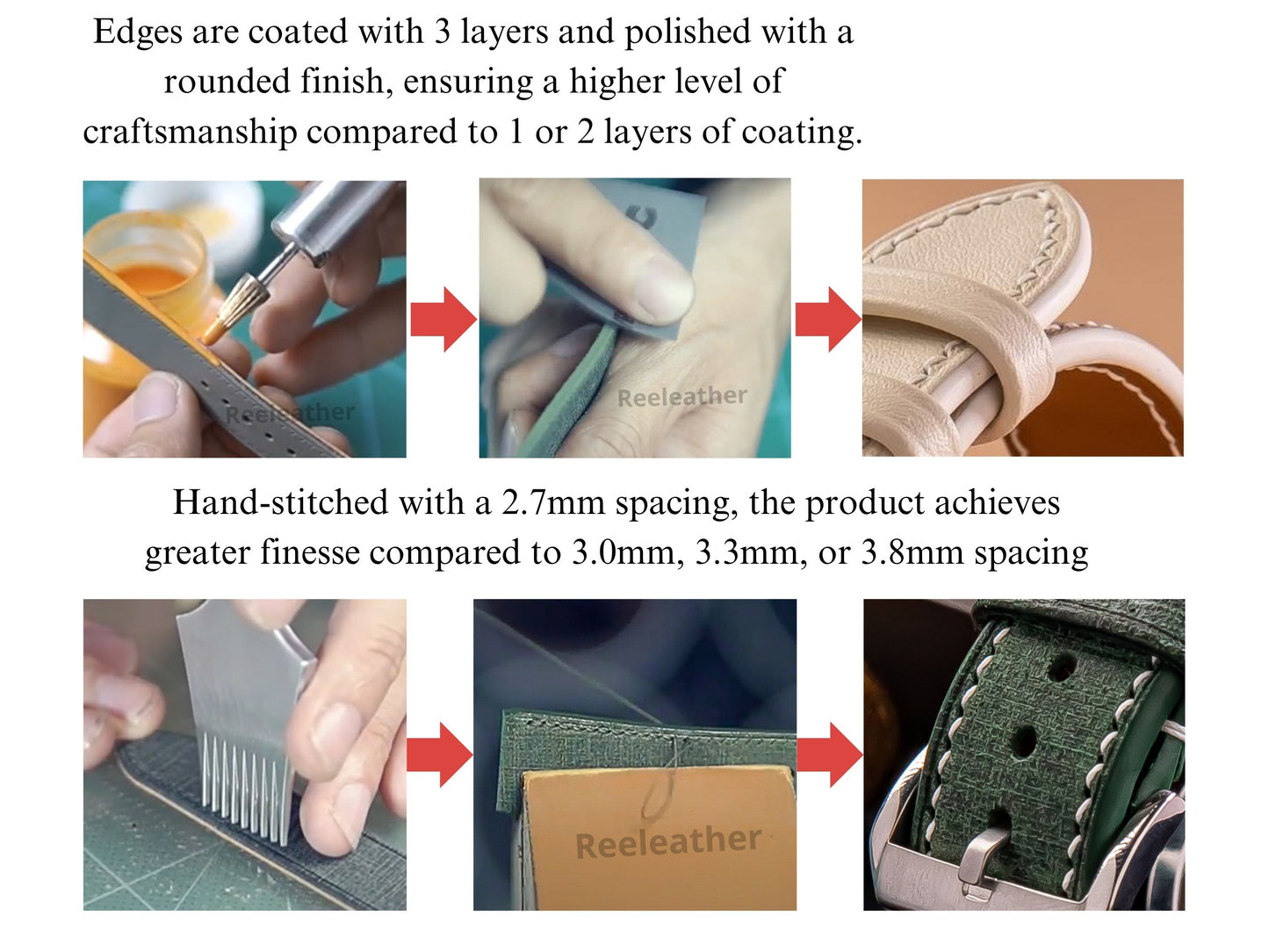 Edges are coated with 3 layers and polished with a rounded finish, ensuring a higher level of craftsmanship compared to 1 or 2 layers of coating.

Reeleather

Reeleather

Hand-stitched with a 2.7mm spacing, the product achieves greater finesse compared to 3.0mm, 3.3mm, or 3.8mm spacing

Reeleather