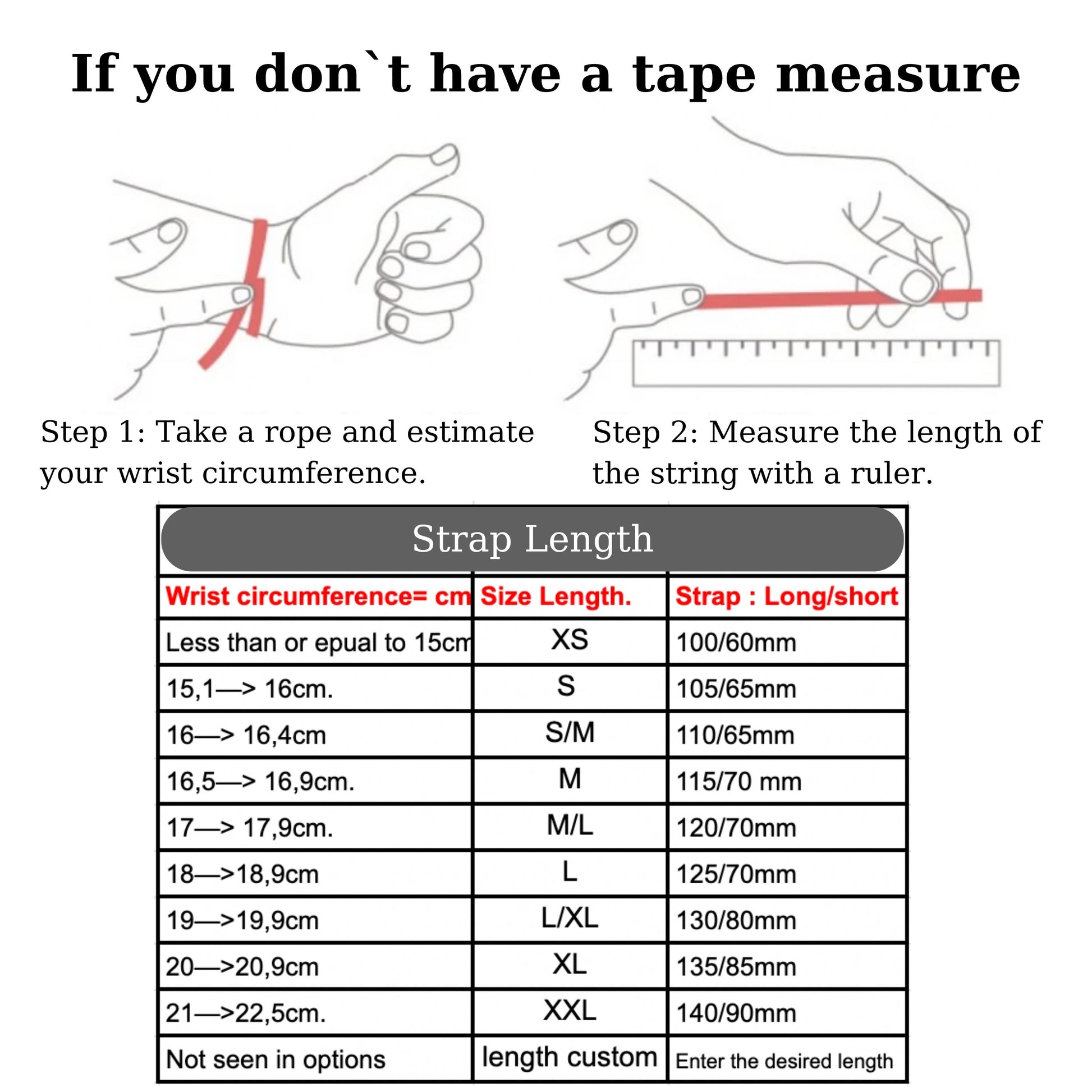 If you don`t have a tape measure

Step 1: Take a rope and estimate your wrist circumference.

Step 2: Measure the length of the string with a ruler.

Strap Length

| Wrist circumference= cm | Size Length. | Strap : Long/short |
|---|---|---|
| Less than or epual to 15cm | XS | 100/60mm |
| 15,1—> 16cm. | S | 105/65mm |
| 16—> 16,4cm | S/M | 110/65mm |
| 16,5—> 16,9cm. | M | 115/70 mm |
| 17—> 17,9cm. | M/L | 120/70mm |
| 18—>18,9cm | L | 125/70mm |
| 19—>19,9cm | L/XL | 130/80mm |
| 20—>20,9cm | XL | 135/85mm |
| 21—>22,5cm. | XXL | 140/90mm |
| Not seen in options | length custom | Enter the desired length |